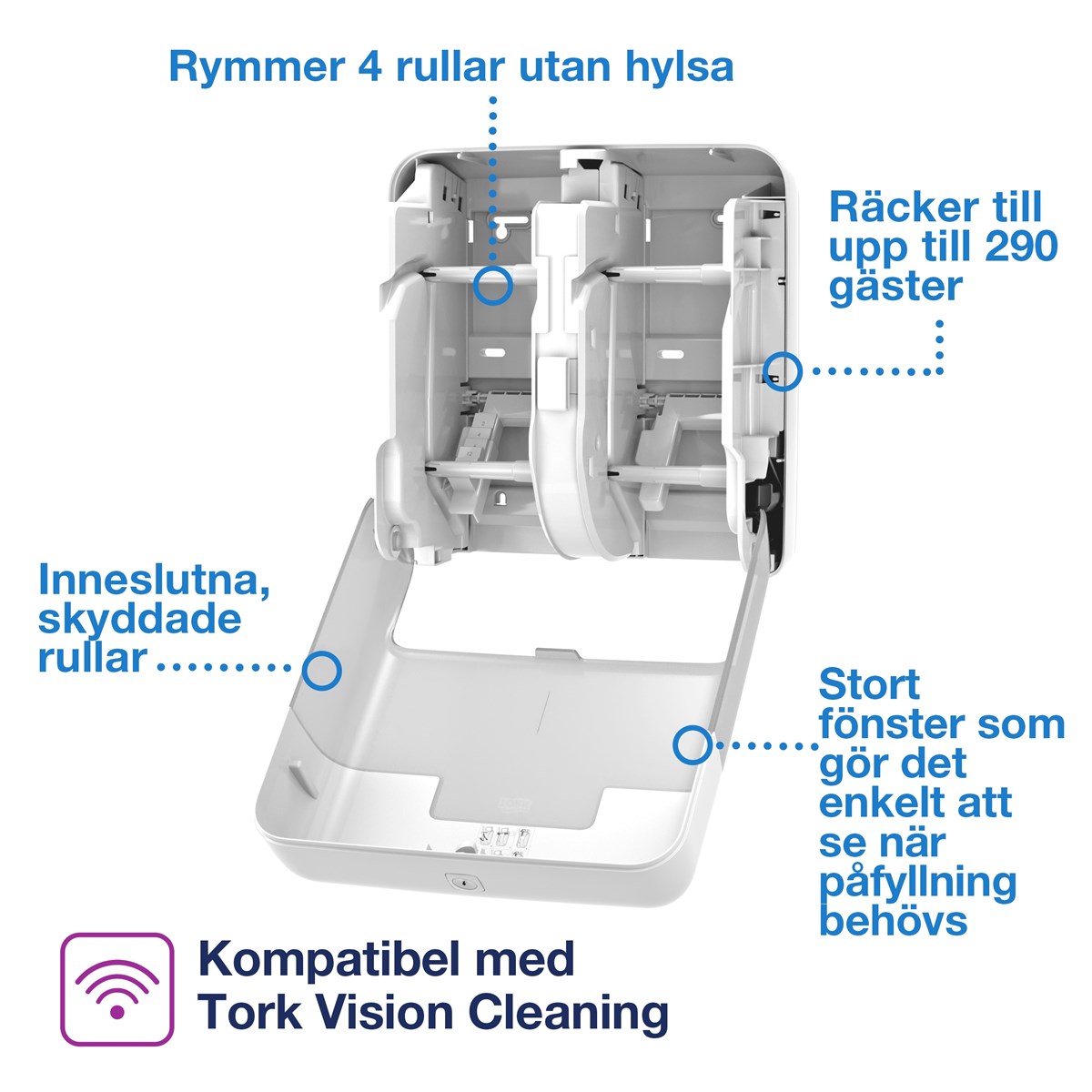 Rymmer 4 rullar utan hylsa

Räcker till upp till 290 gäster

Inneslutna, skyddade rullar

Stort fönster som gör det enkelt att se när påfyllning behövs

Kompatibel med Tork Vision Cleaning